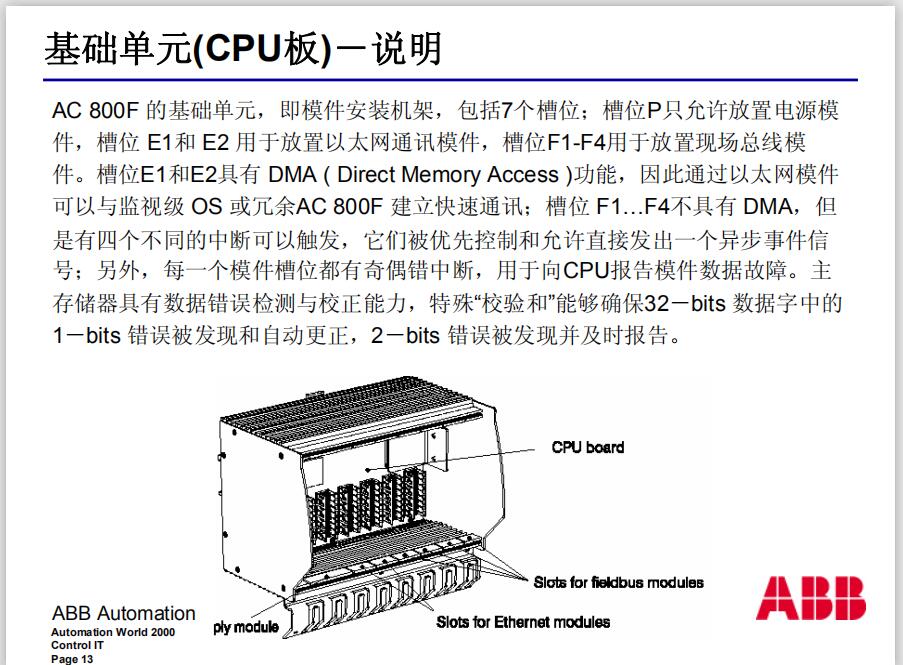 基础单元(CPU板)－说明

AC 800F 的基础单元，即模件安装机架，包括7个槽位；槽位P只允许放置电源模件，槽位 E1和 E2 用于放置以太网通讯模件，槽位F1-F4用于放置现场总线模件。槽位E1和E2具有 DMA ( Direct Memory Access )功能，因此通过以太网模件可以与监视级 OS 或冗余AC 800F 建立快速通讯；槽位 F1…F4不具有 DMA，但是有四个不同的中断可以触发，它们被优先控制和允许直接发出一个异步事件信号；另外，每一个模件槽位都有奇偶错中断，用于向CPU报告模件数据故障。主存储器具有数据错误检测与校正能力，特殊“校验和”能够确保32－bits 数据字中的1－bits 错误被发现和自动更正，2－bits 错误被发现并及时报告。

CPU board

Slots for fieldbus modules

ply module

Slots for Ethernet modules

ABB Automation
Automation World 2000
Control IT
Page 13

ABB